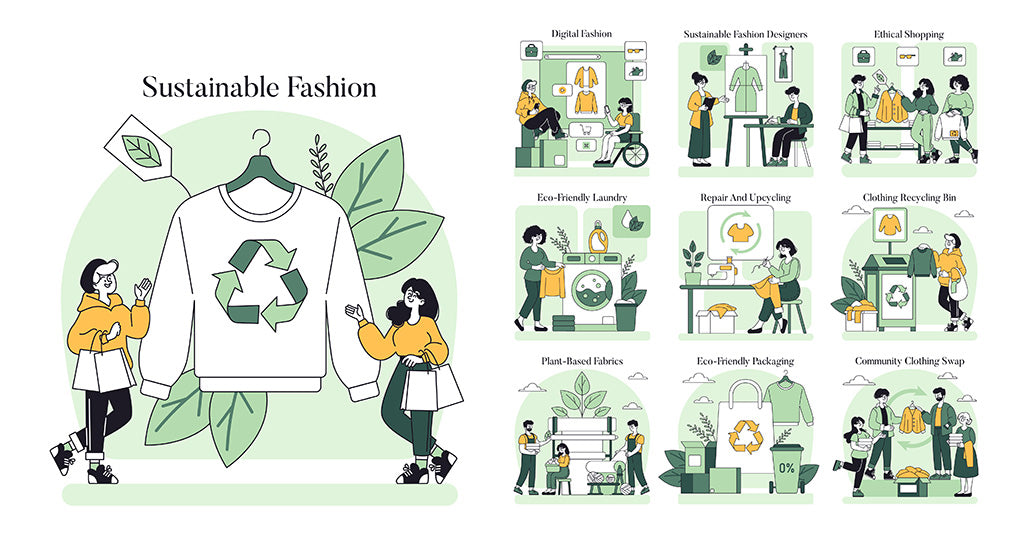 Sustainable Fashion

Digital Fashion

Sustainable Fashion Designers

Ethical Shopping

Eco-Friendly Laundry

Repair And Upcycling

Clothing Recycling Bin

Plant-Based Fabrics

Eco-Friendly Packaging

0%

Community Clothing Swap